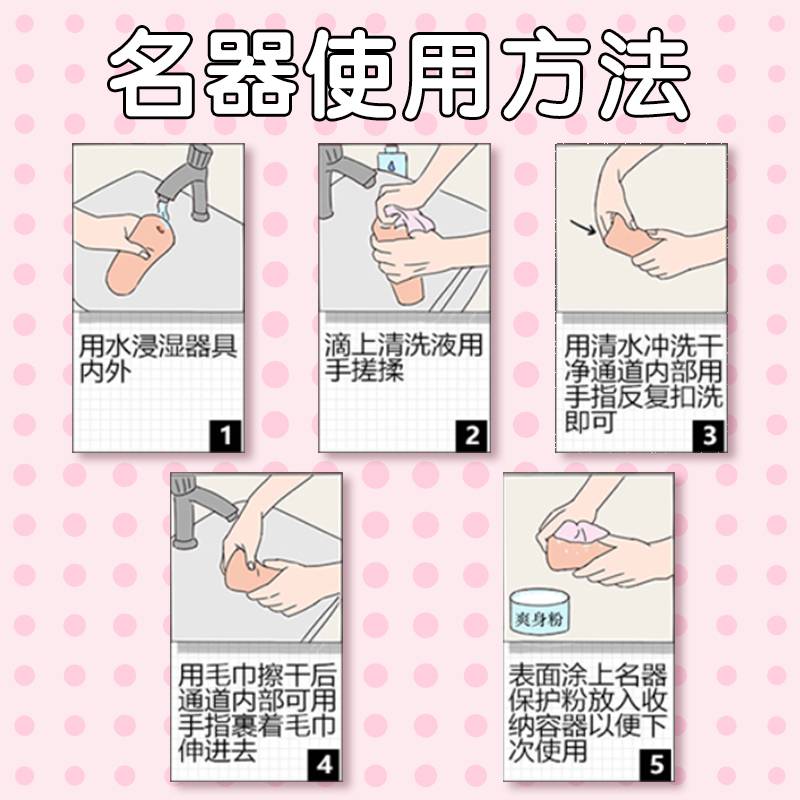 名器使用方法

用水浸湿器具内外

1

滴上清洗液用手搓揉

2

用清水冲洗干净通道内部用手指反复扣洗即可

3

用毛巾擦干后通道内部可用手指裹着毛巾伸进去

4

爽身粉

表面涂上名器保护粉放入收纳容器以便下次使用

5