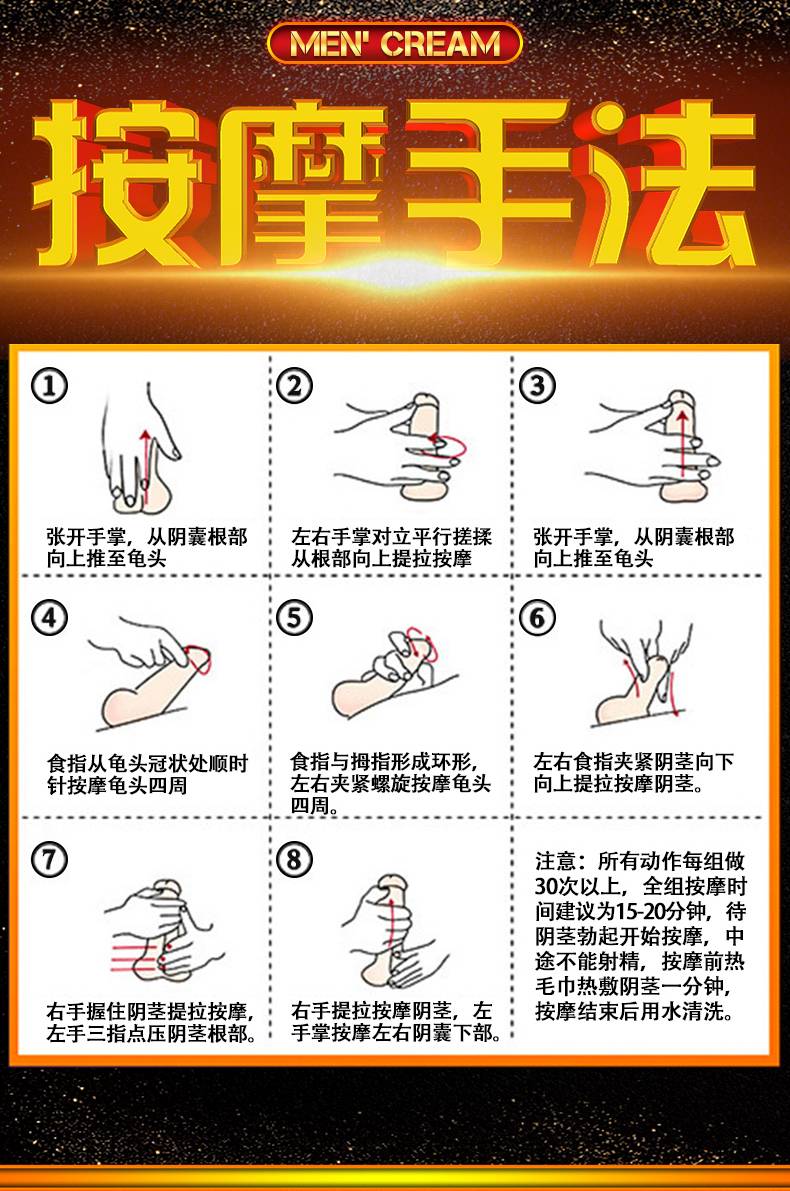 MEN' CREAM

按摩手法

①
张开手掌，从阴囊根部向上推至龟头

②
左右手掌对立平行搓揉从根部向上提拉按摩

③
张开手掌，从阴囊根部向上推至龟头

④
食指从龟头冠状处顺时针按摩龟头四周

⑤
食指与拇指形成环形，左右夹紧螺旋按摩龟头四周。

⑥
左右食指夹紧阴茎向下向上提拉按摩阴茎。

⑦
右手握住阴茎提拉按摩，左手三指点压阴茎根部。

⑧
右手提拉按摩阴茎，左手掌按摩左右阴囊下部。

注意：所有动作每组做30次以上，全组按摩时间建议为15-20分钟，待阴茎勃起开始按摩，中途不能射精，按摩前热毛巾热敷阴茎一分钟，按摩结束后用水清洗。